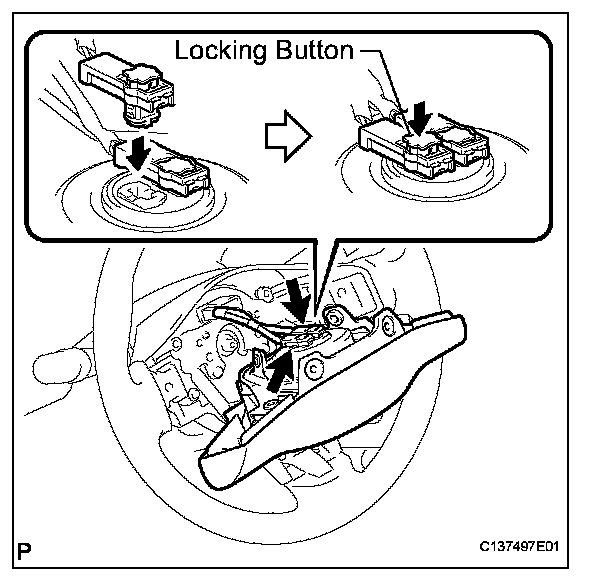 Locking Button

P

C137497E01