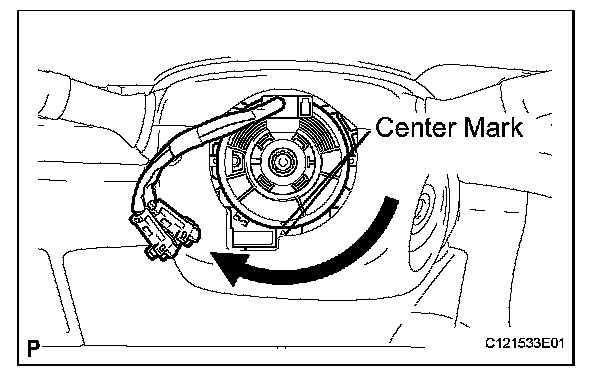 Center Mark

P

C121533E01