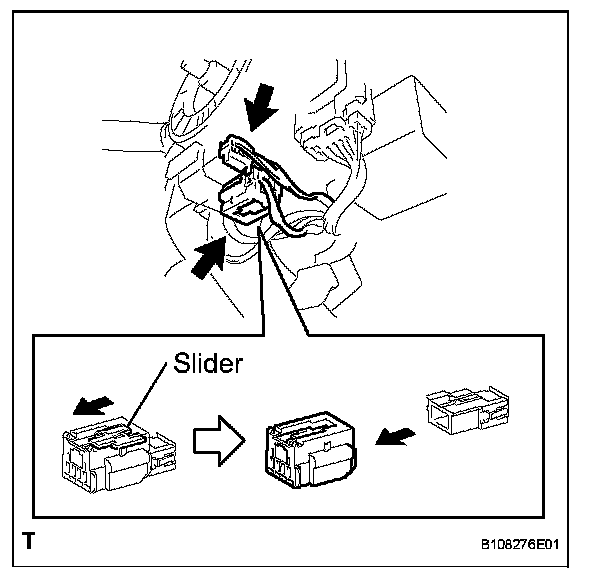 Slider

T

B108276E01