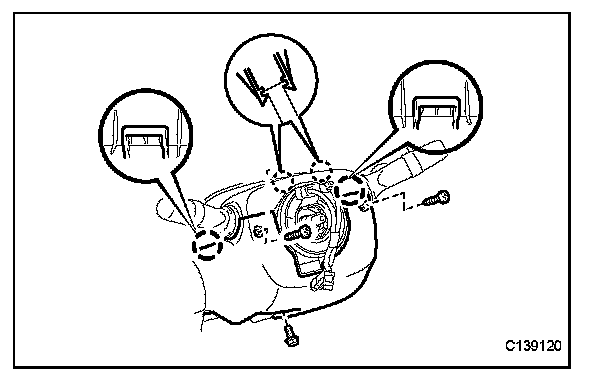 C139120