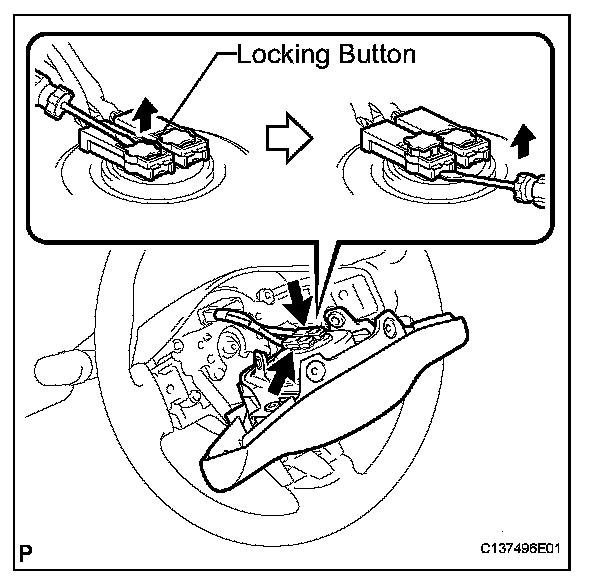 Locking Button

P

C137496E01