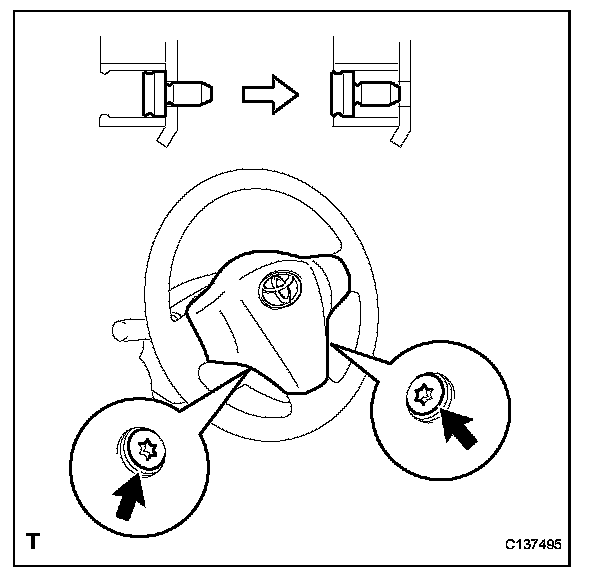 T

C137495