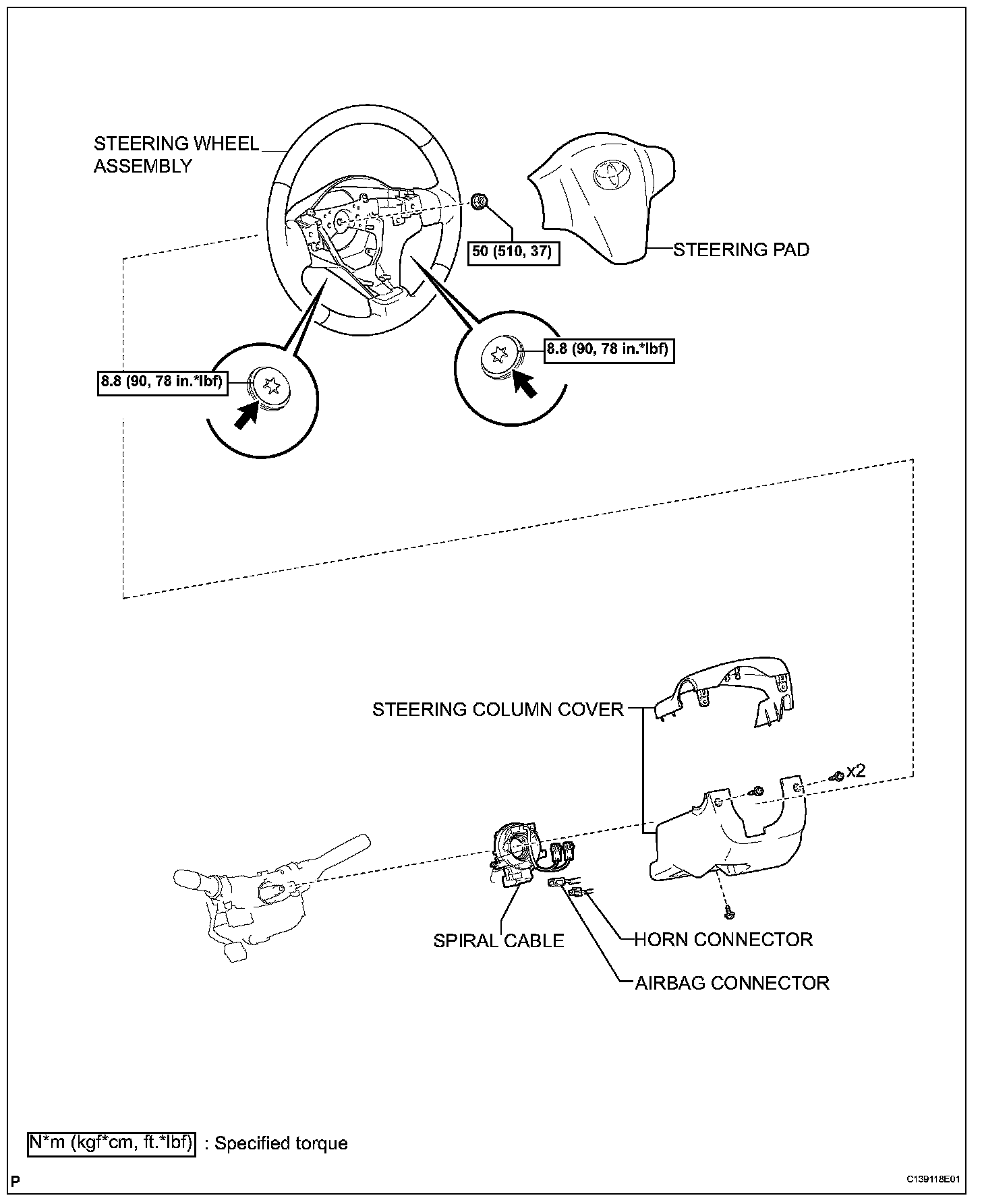 STEERING WHEEL ASSEMBLY

50 (510, 37)

STEERING PAD

8.8 (90, 78 in.*lbf)

8.8 (90, 78 in.*lbf)

STEERING COLUMN COVER

x2

SPIRAL CABLE

HORN CONNECTOR

AIRBAG CONNECTOR

N*m (kgf*cm, ft.*lbf) : Specified torque

P

C139118E01