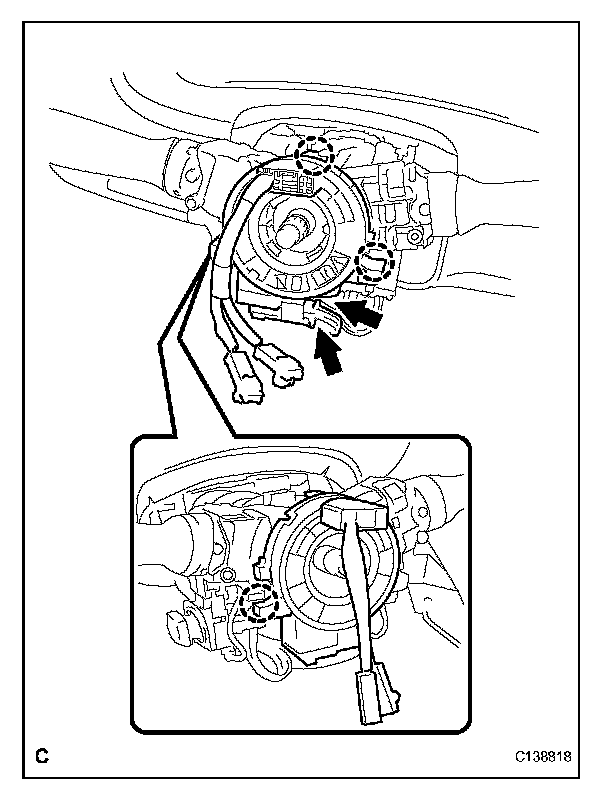 C

C138818