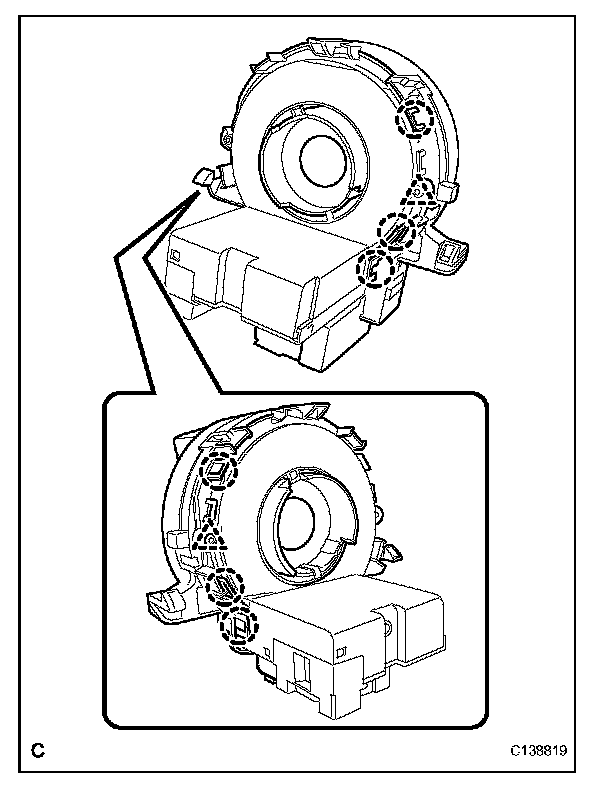 C

C138819