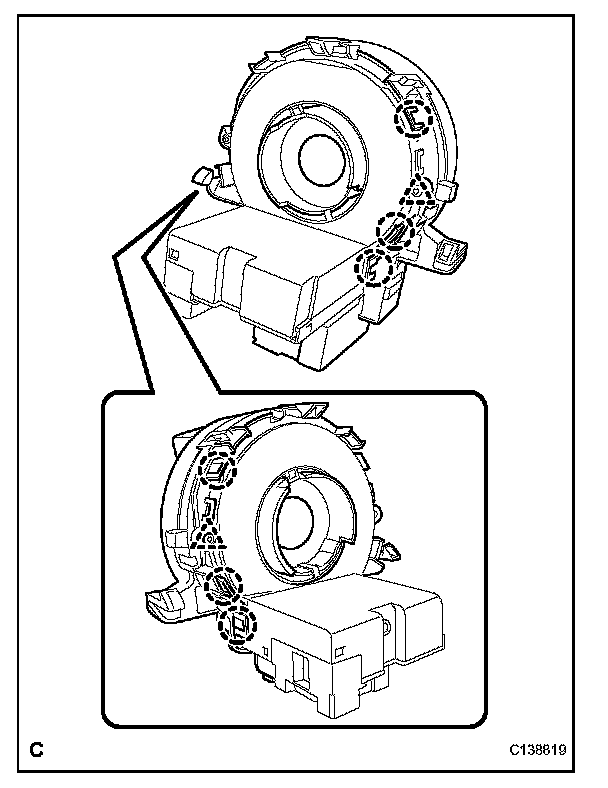 C

C138819