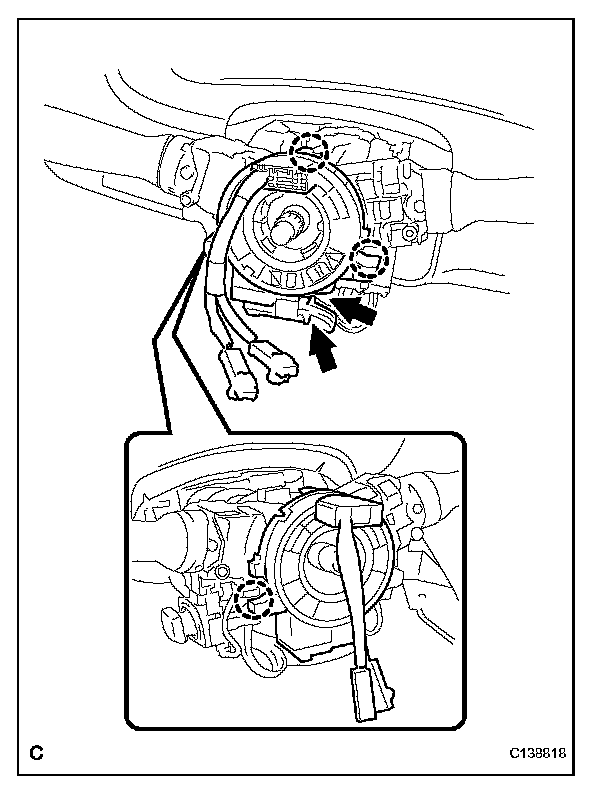 C

C138818