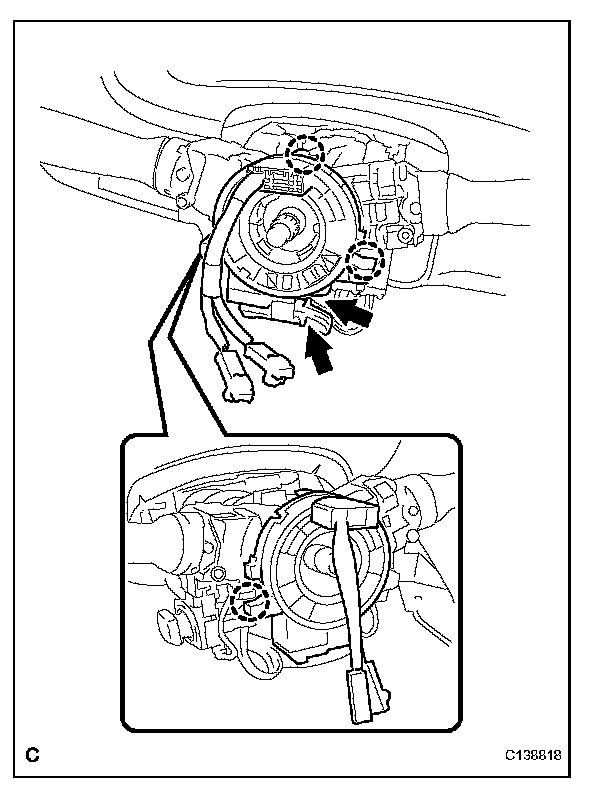 C

C138818