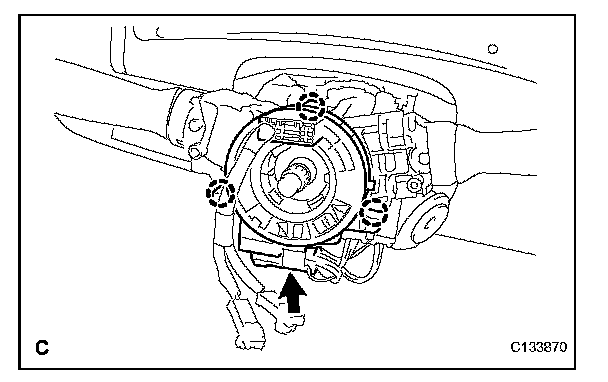 C

C133870