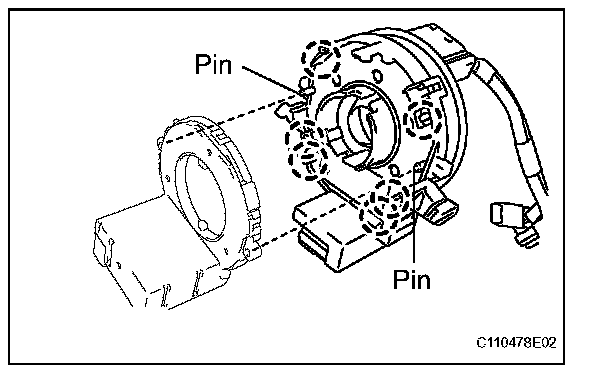 Pin

Pin

C110478E02