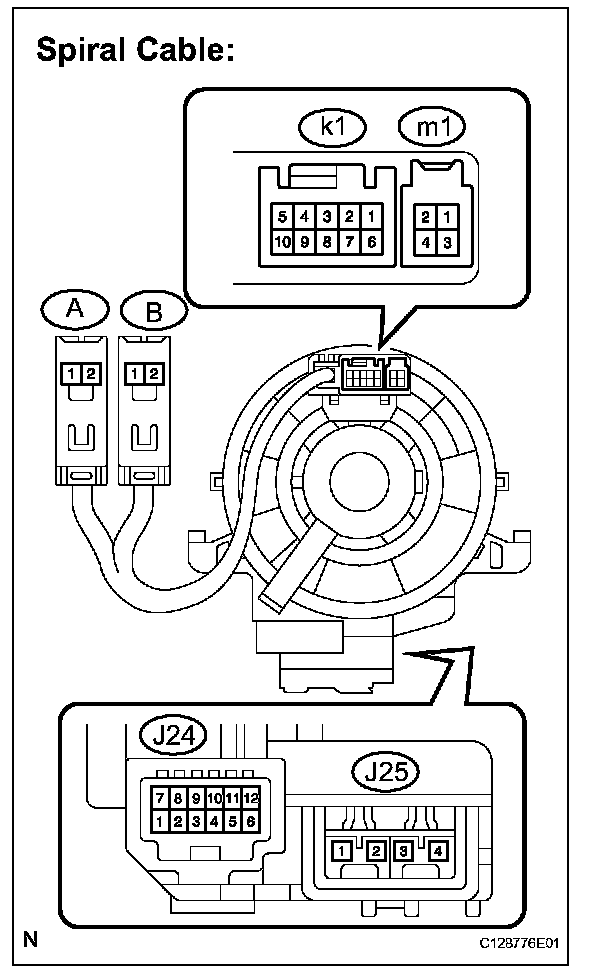 Spiral Cable:

k1

m1

5 4 3 2 1
10 9 8 7 6

2 1
4 3

A

B

1 2

1 2

J24

J25

7 8 9 10 11 12
1 2 3 4 5 6

1 2 3 4

N

C128776E01