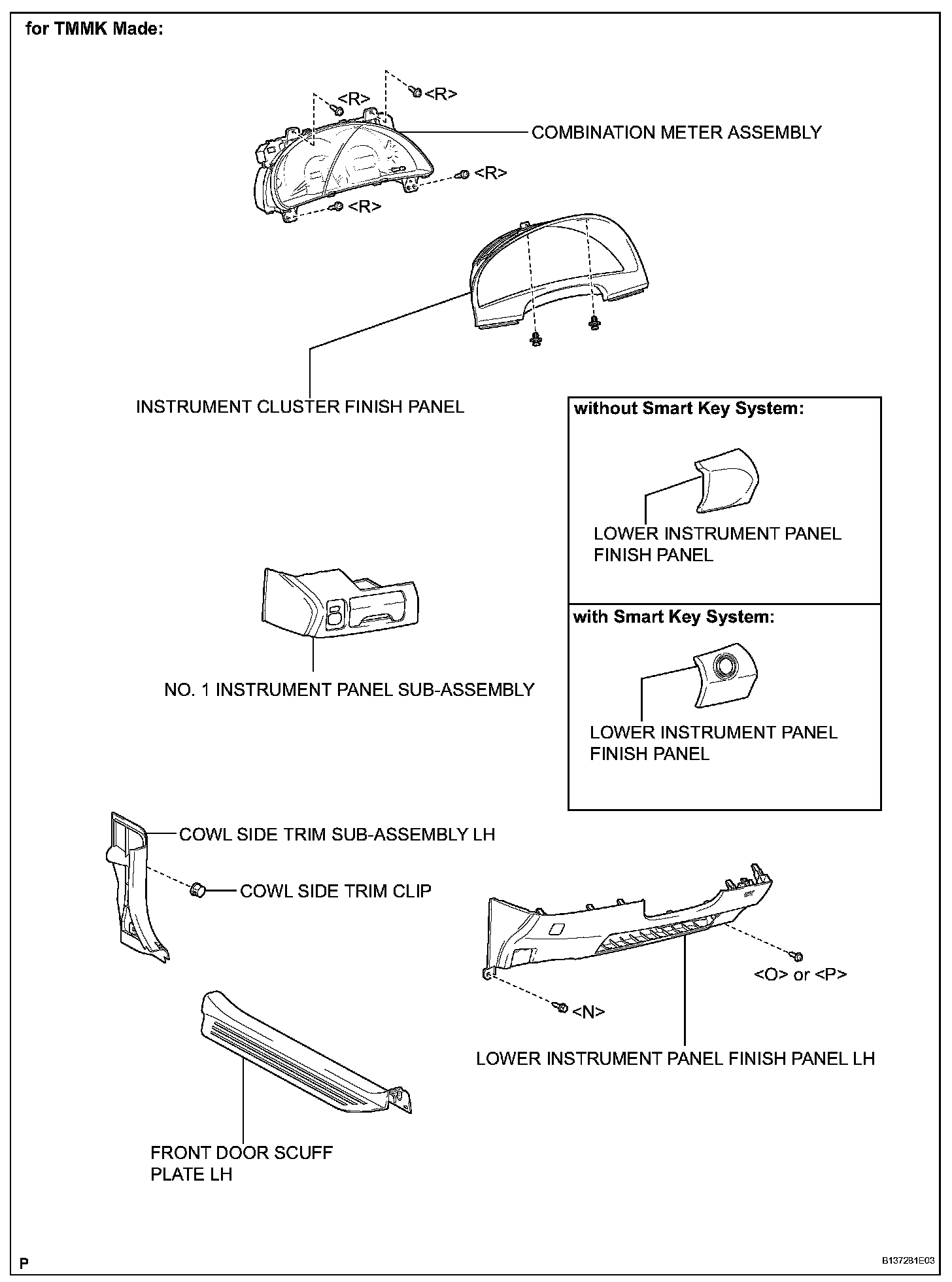 for TMMK Made:

<R>

<R>

COMBINATION METER ASSEMBLY

<R>

<R>

INSTRUMENT CLUSTER FINISH PANEL

without Smart Key System:

LOWER INSTRUMENT PANEL FINISH PANEL

with Smart Key System:

LOWER INSTRUMENT PANEL FINISH PANEL

NO. 1 INSTRUMENT PANEL SUB-ASSEMBLY

COWL SIDE TRIM SUB-ASSEMBLY LH

COWL SIDE TRIM CLIP

<O> or <P>

<N>

LOWER INSTRUMENT PANEL FINISH PANEL LH

FRONT DOOR SCUFF PLATE LH

P

B137281E03