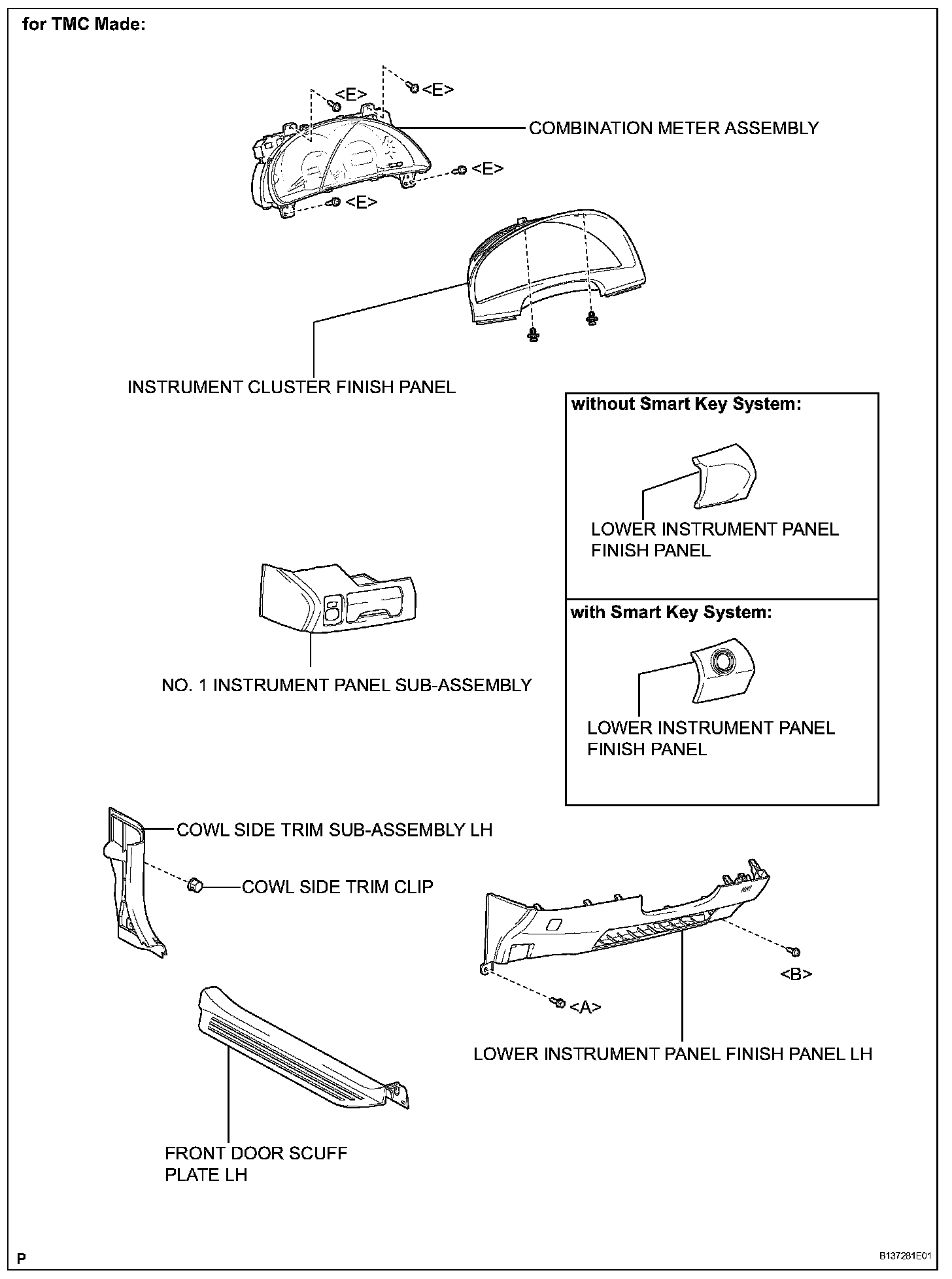 for TMC Made:

<E>

<E>

COMBINATION METER ASSEMBLY

<E>

<E>

INSTRUMENT CLUSTER FINISH PANEL

without Smart Key System:

LOWER INSTRUMENT PANEL FINISH PANEL

with Smart Key System:

LOWER INSTRUMENT PANEL FINISH PANEL

NO. 1 INSTRUMENT PANEL SUB-ASSEMBLY

COWL SIDE TRIM SUB-ASSEMBLY LH

COWL SIDE TRIM CLIP

<B>

<A>

LOWER INSTRUMENT PANEL FINISH PANEL LH

FRONT DOOR SCUFF PLATE LH

P

B137281E01