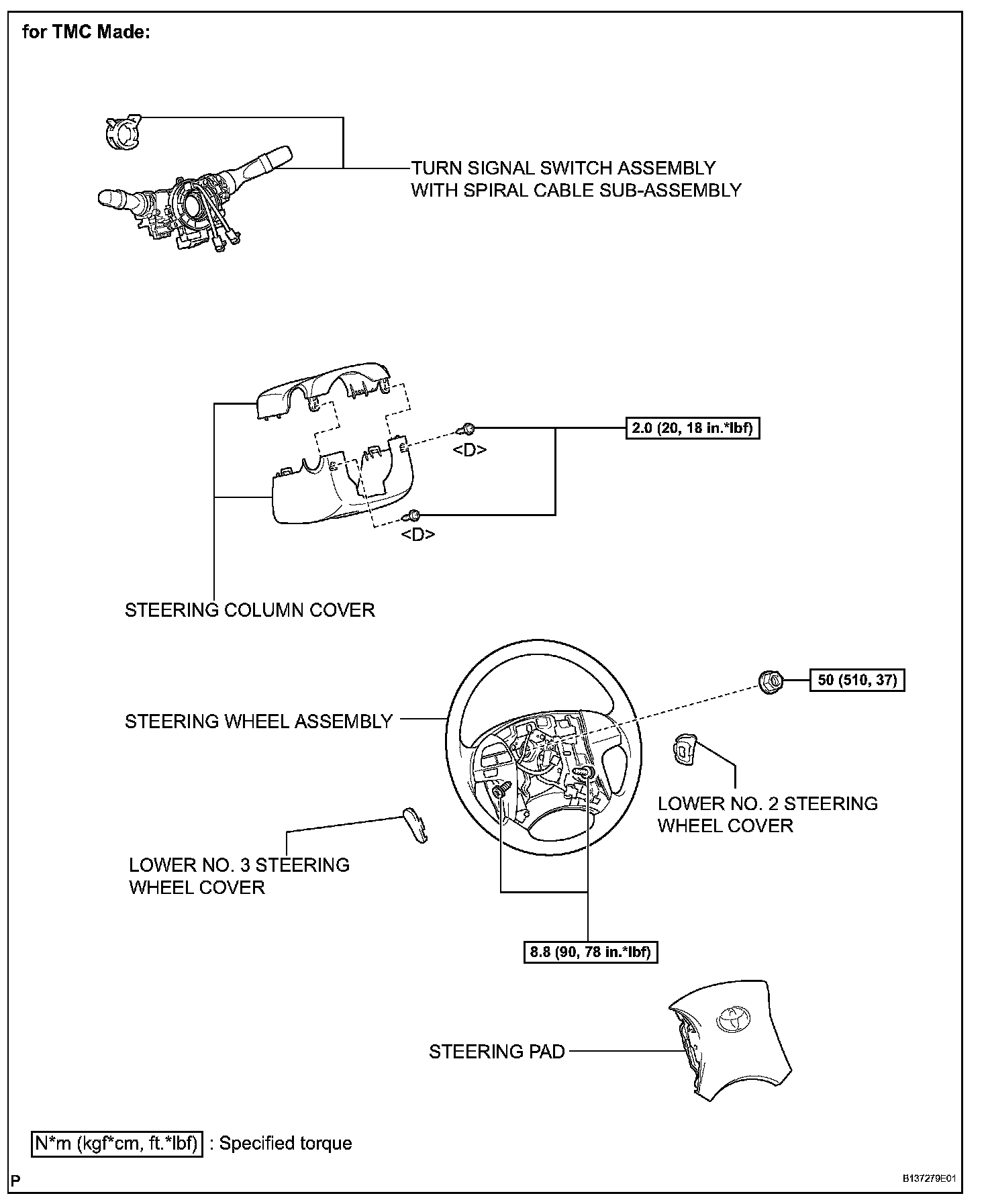 for TMC Made:

TURN SIGNAL SWITCH ASSEMBLY WITH SPIRAL CABLE SUB-ASSEMBLY

2.0 (20, 18 in.*lbf)

<D>

<D>

STEERING COLUMN COVER

50 (510, 37)

STEERING WHEEL ASSEMBLY

LOWER NO. 2 STEERING WHEEL COVER

LOWER NO. 3 STEERING WHEEL COVER

8.8 (90, 78 in.*lbf)

STEERING PAD

N*m (kgf*cm, ft.*lbf) : Specified torque

P

B137279E01