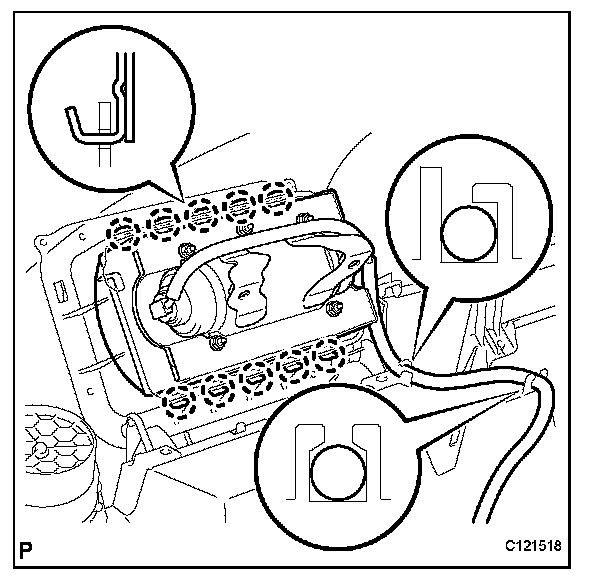 P

C121518