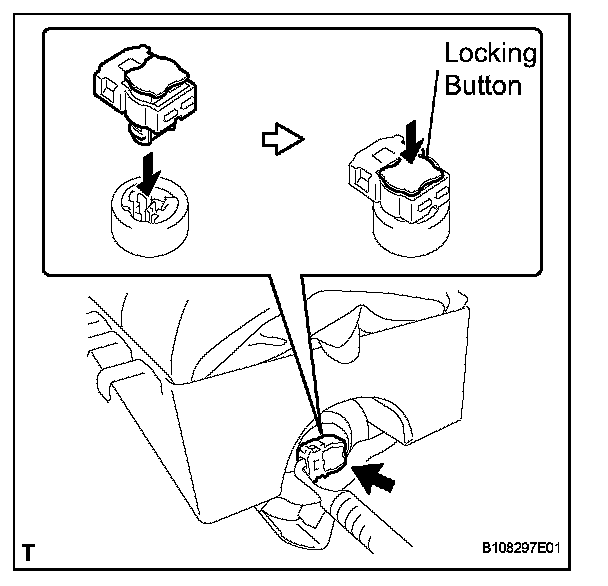 Locking Button

T

B108297E01