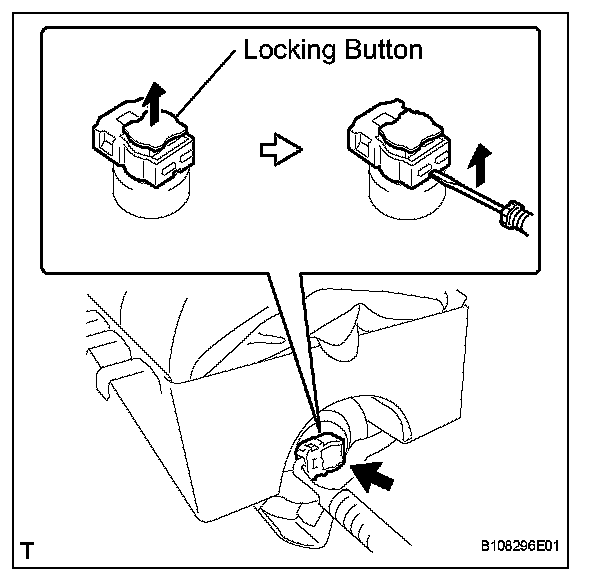 Locking Button

T

B108296E01