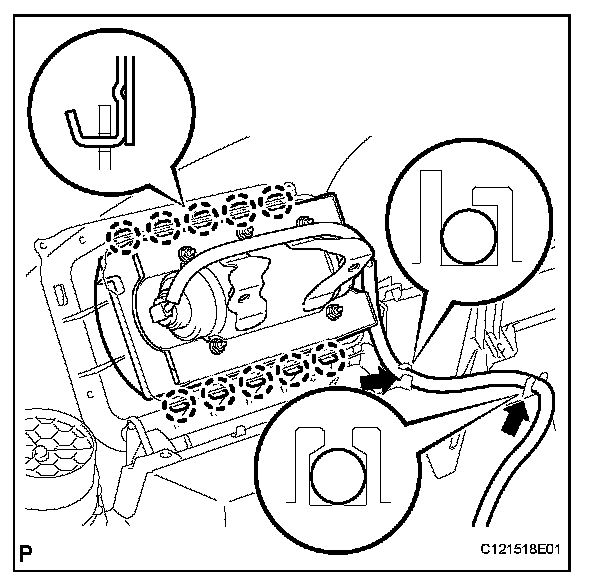 P

C121518E01