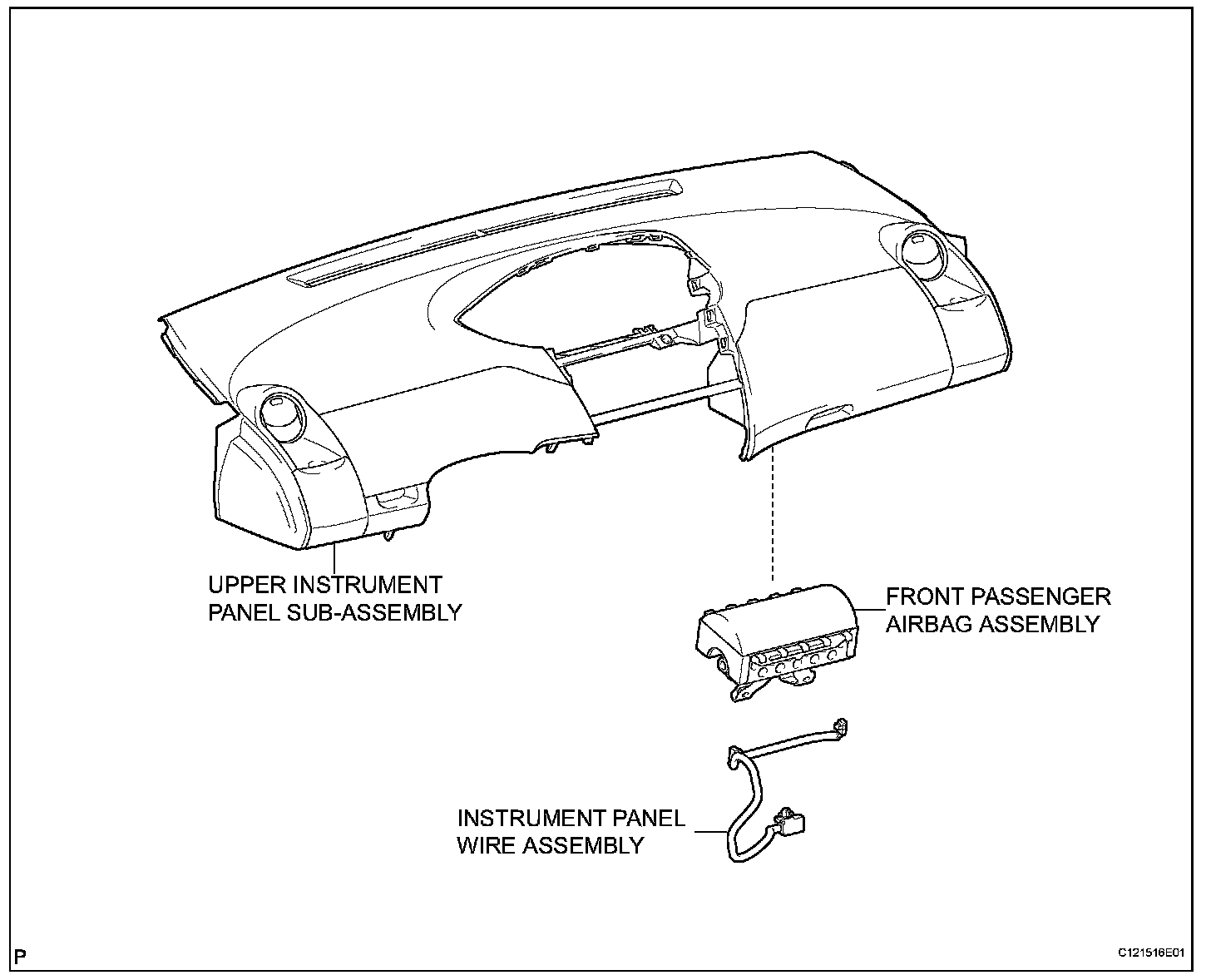 UPPER INSTRUMENT PANEL SUB-ASSEMBLY

FRONT PASSENGER AIRBAG ASSEMBLY

INSTRUMENT PANEL WIRE ASSEMBLY

P

C121516E01