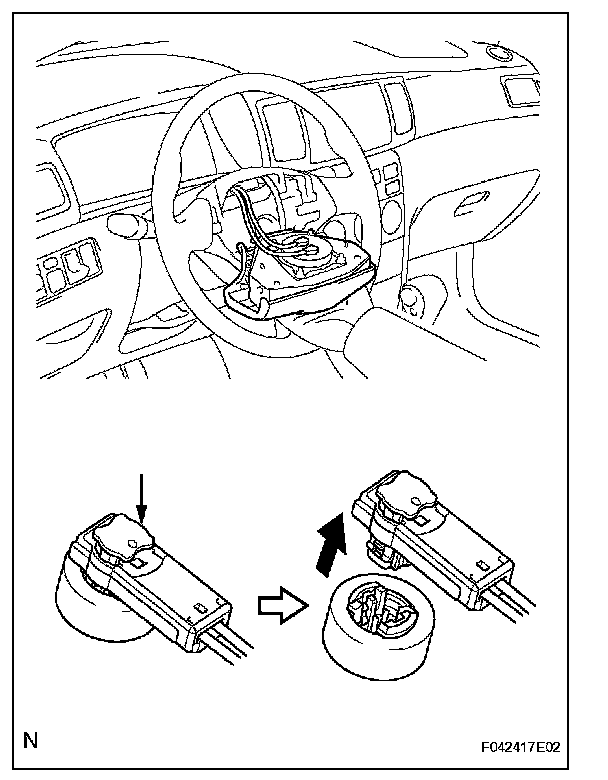 N

F042417E02