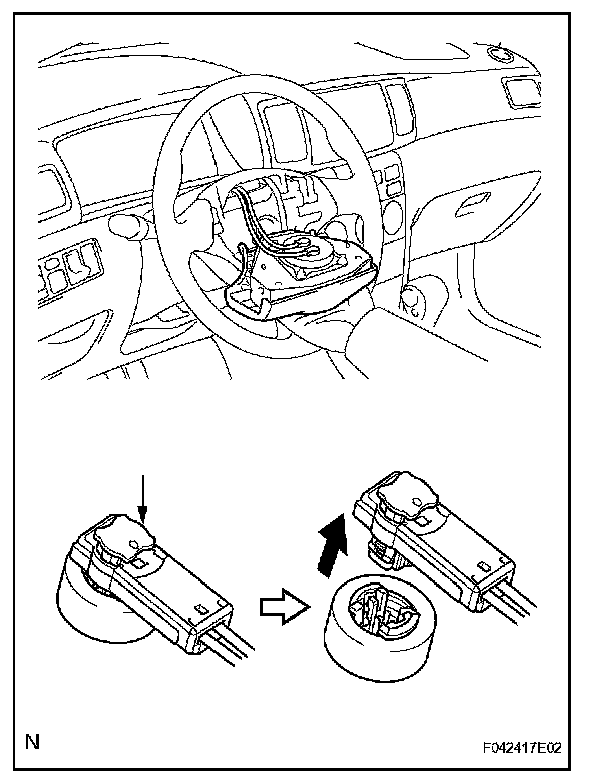 N

F042417E02