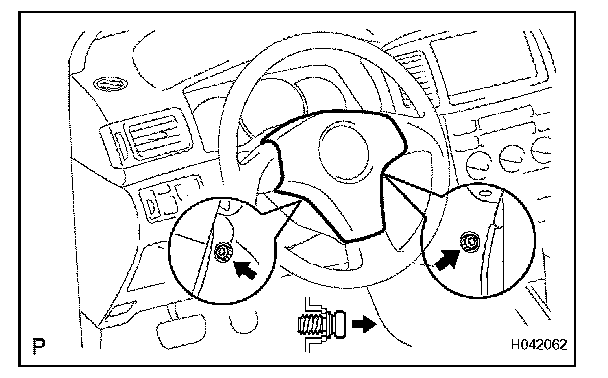 P

H042062