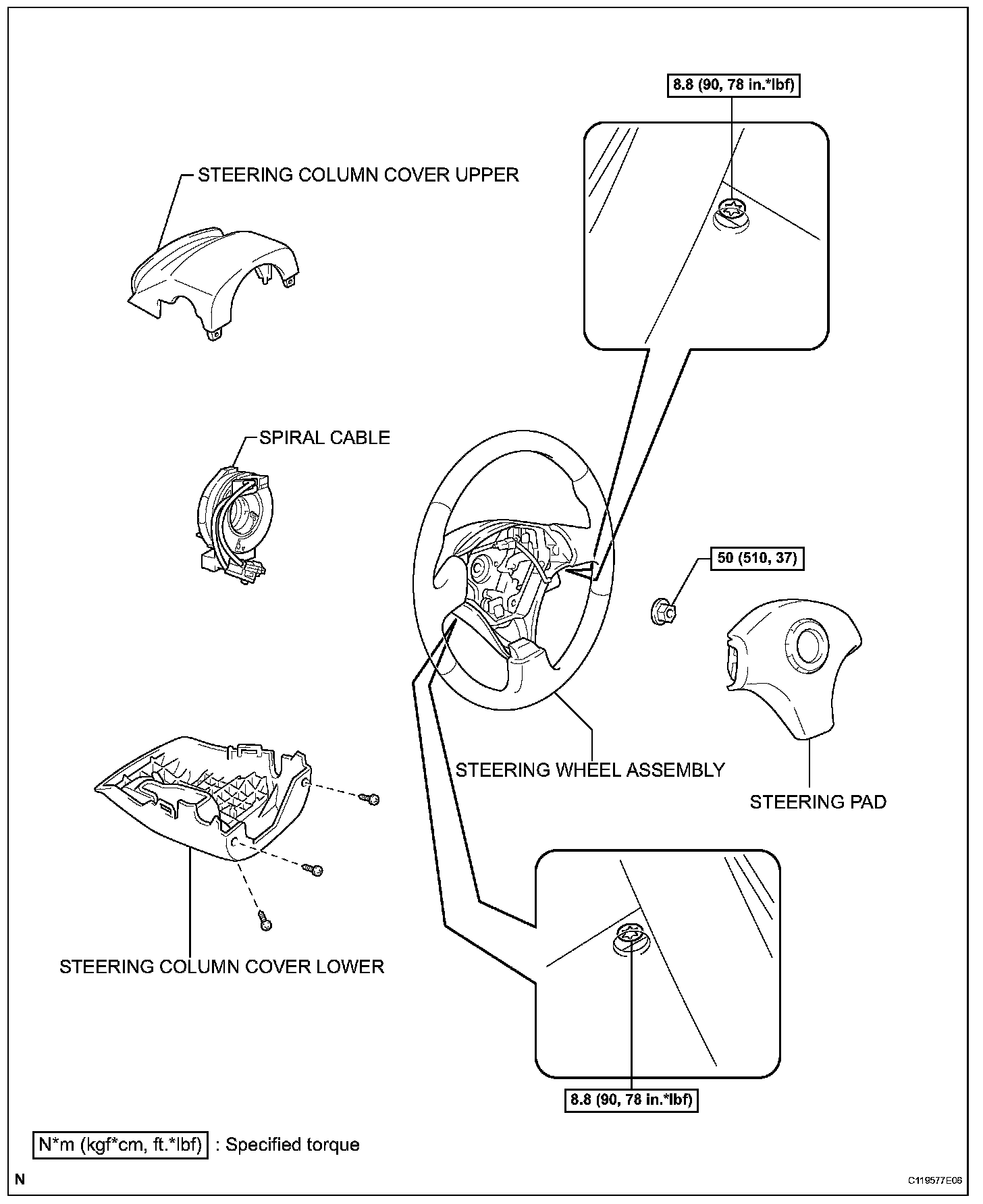 8.8 (90, 78 in.*lbf)

STEERING COLUMN COVER UPPER

SPIRAL CABLE

50 (510, 37)

STEERING WHEEL ASSEMBLY

STEERING PAD

STEERING COLUMN COVER LOWER

8.8 (90, 78 in.*lbf)

N*m (kgf*cm, ft.*lbf) : Specified torque

N

C119577E06