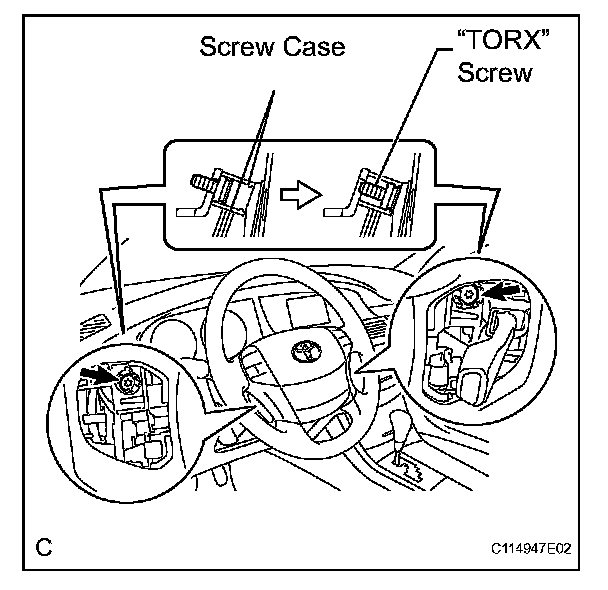 Screw Case

"TORX" Screw

C

C114947E02