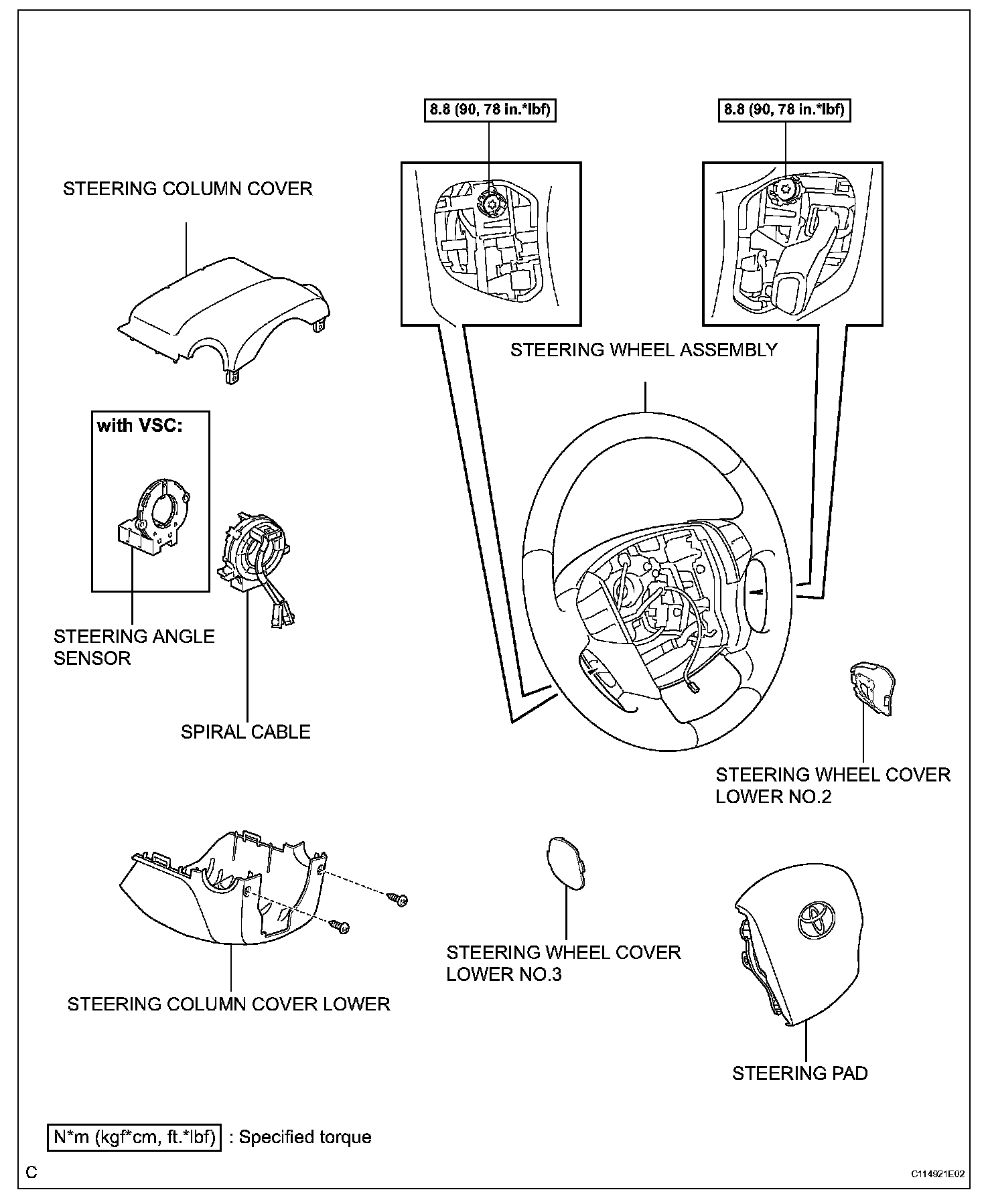 8.8 (90, 78 in.*lbf)

8.8 (90, 78 in.*lbf)

STEERING COLUMN COVER

STEERING WHEEL ASSEMBLY

with VSC:

STEERING ANGLE SENSOR

SPIRAL CABLE

STEERING WHEEL COVER LOWER NO.2

STEERING WHEEL COVER LOWER NO.3

STEERING COLUMN COVER LOWER

STEERING PAD

N*m (kgf*cm, ft.*lbf) : Specified torque

C

C114921E02