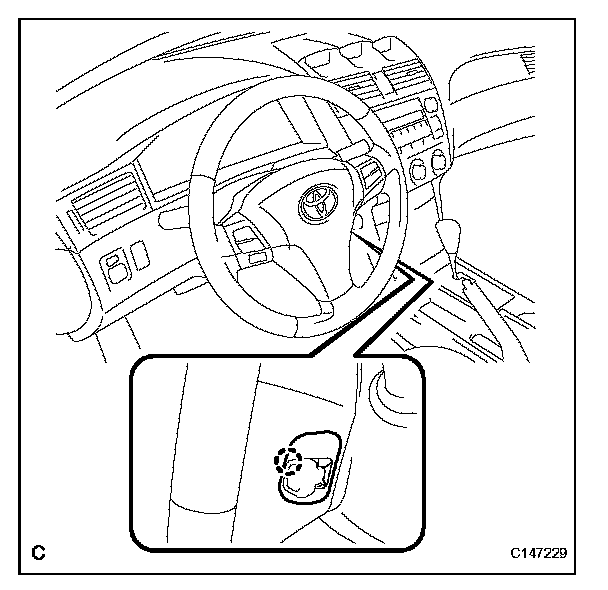 C

C147229