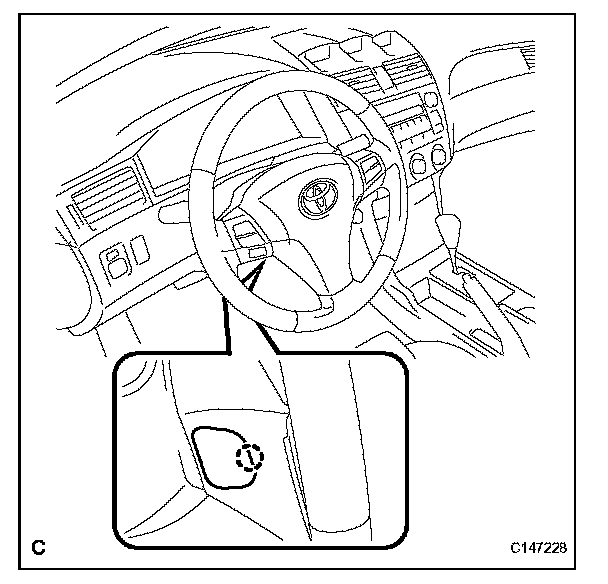 C

C147228