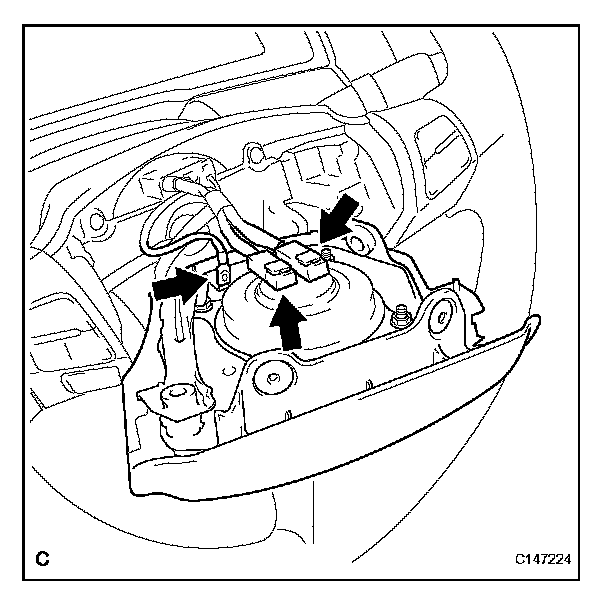 C

C147224