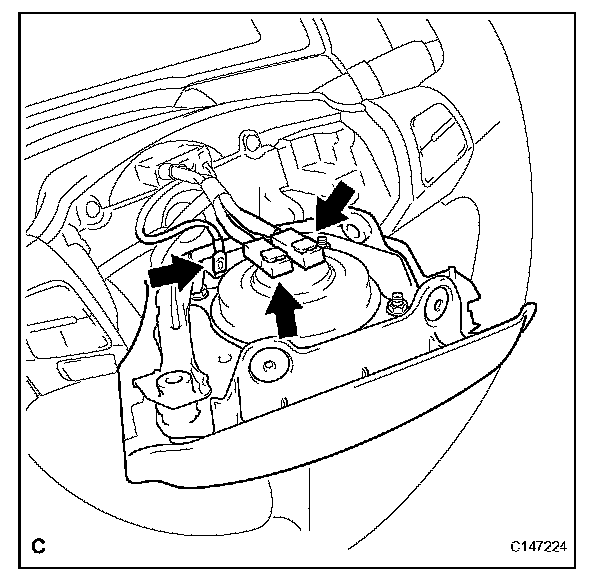 C

C147224