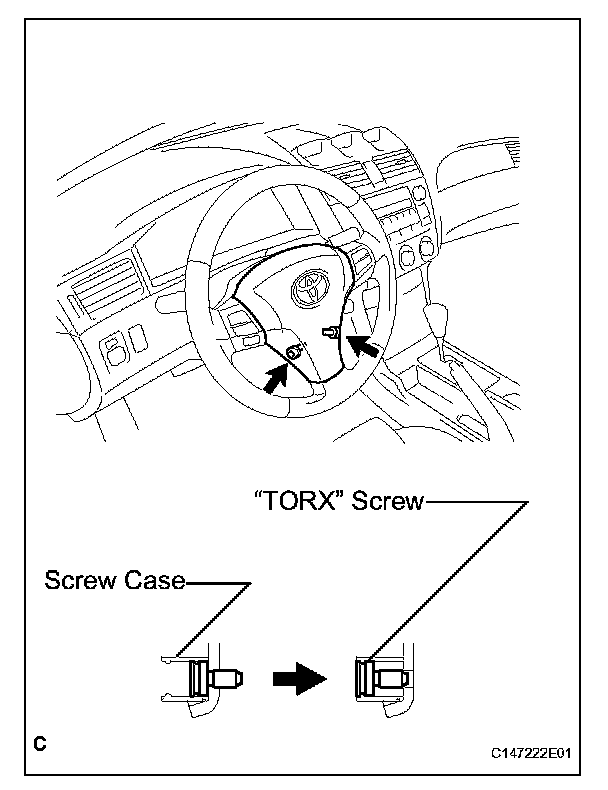 "TORX" Screw

Screw Case

C

C147222E01