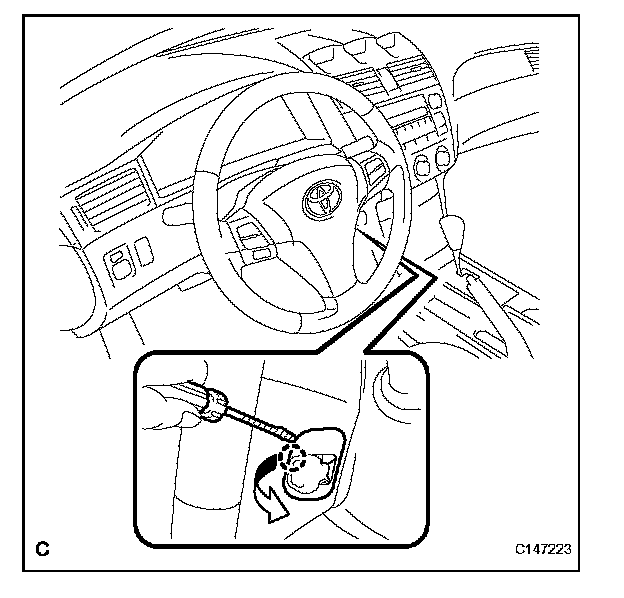 C

C147223