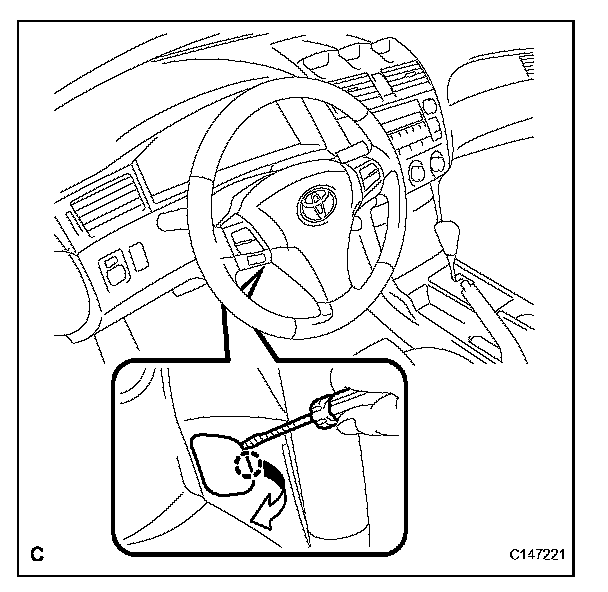 C

C147221