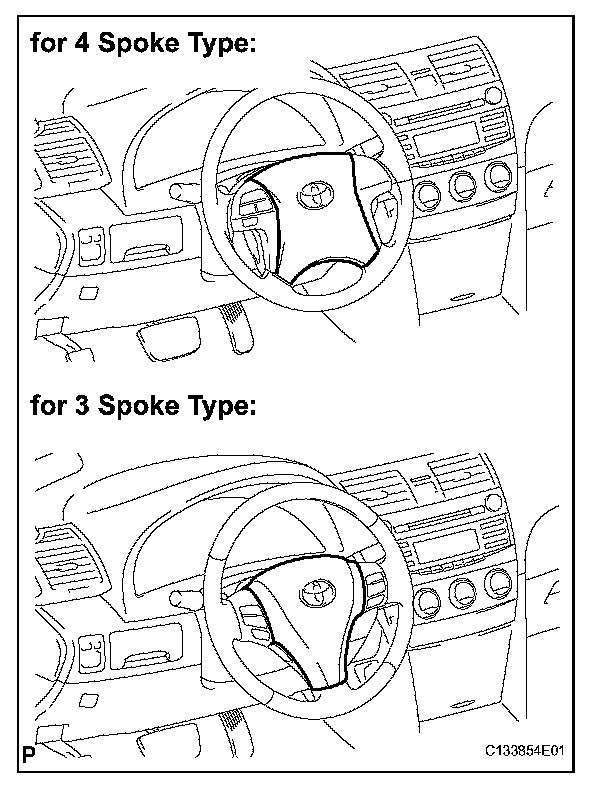 for 4 Spoke Type:

for 3 Spoke Type:

P

C133854E01