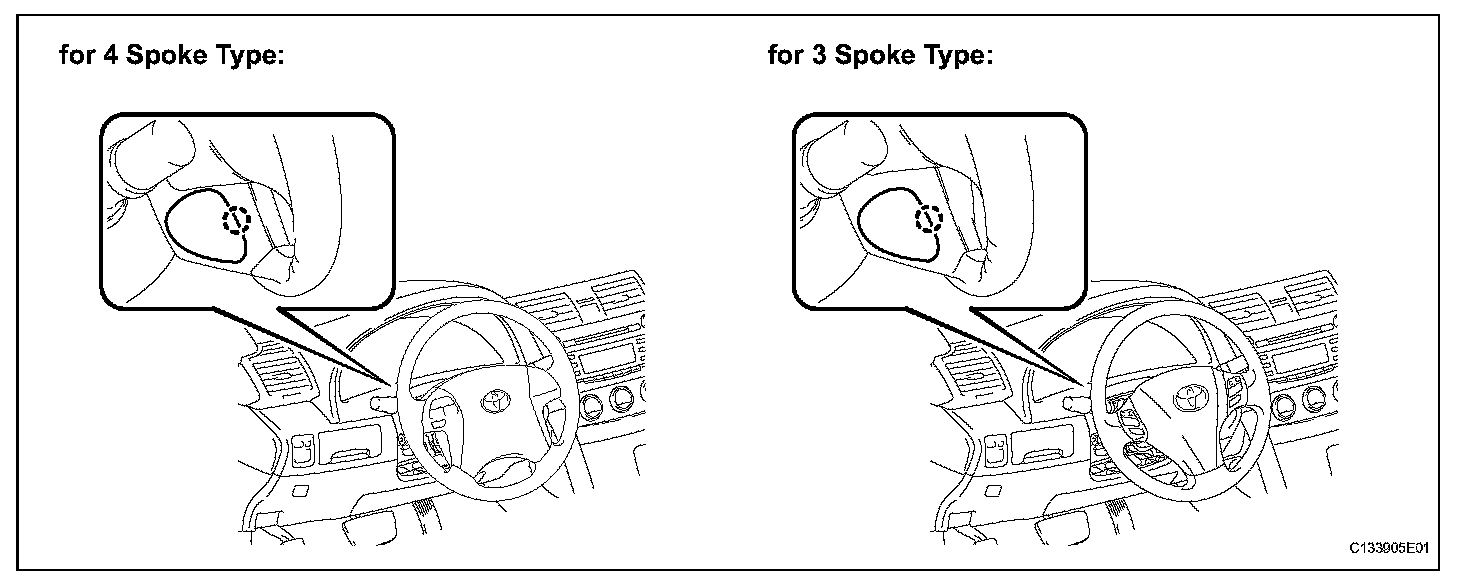 for 4 Spoke Type:

for 3 Spoke Type:

C133905E01