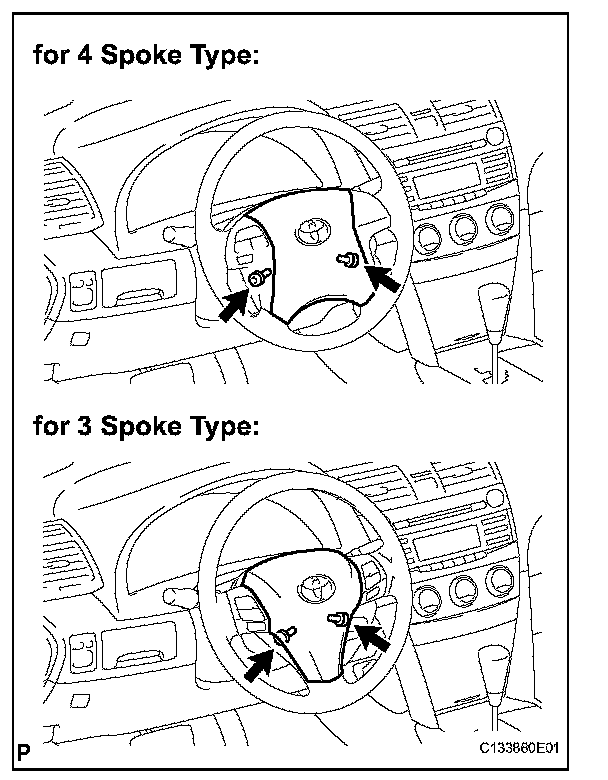 for 4 Spoke Type:

for 3 Spoke Type:

P

C133860E01