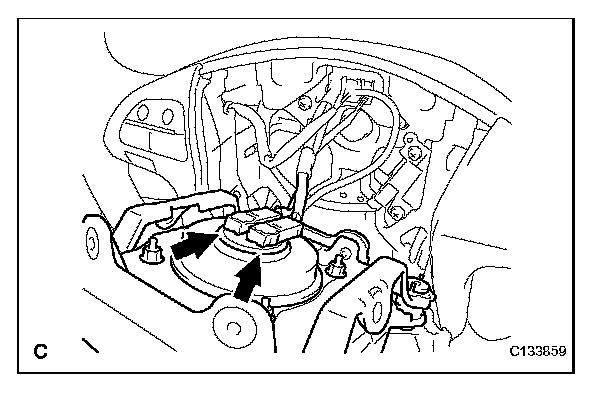 C

C133859