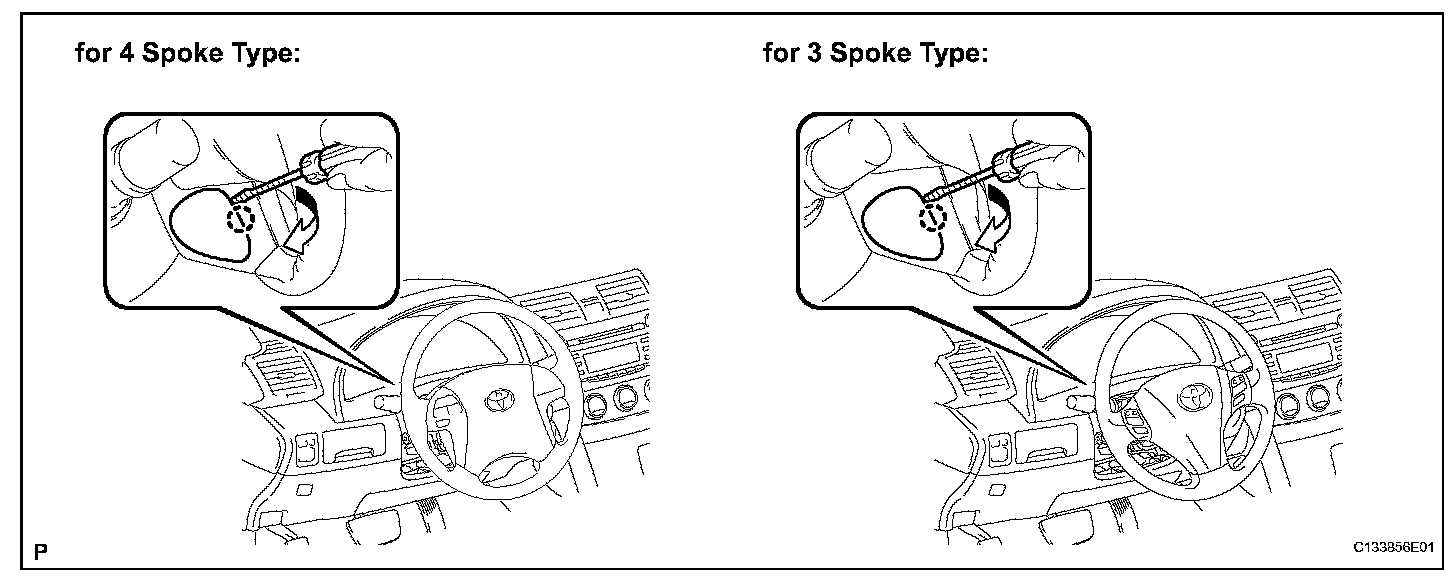 for 4 Spoke Type:

for 3 Spoke Type:

P

C133856E01