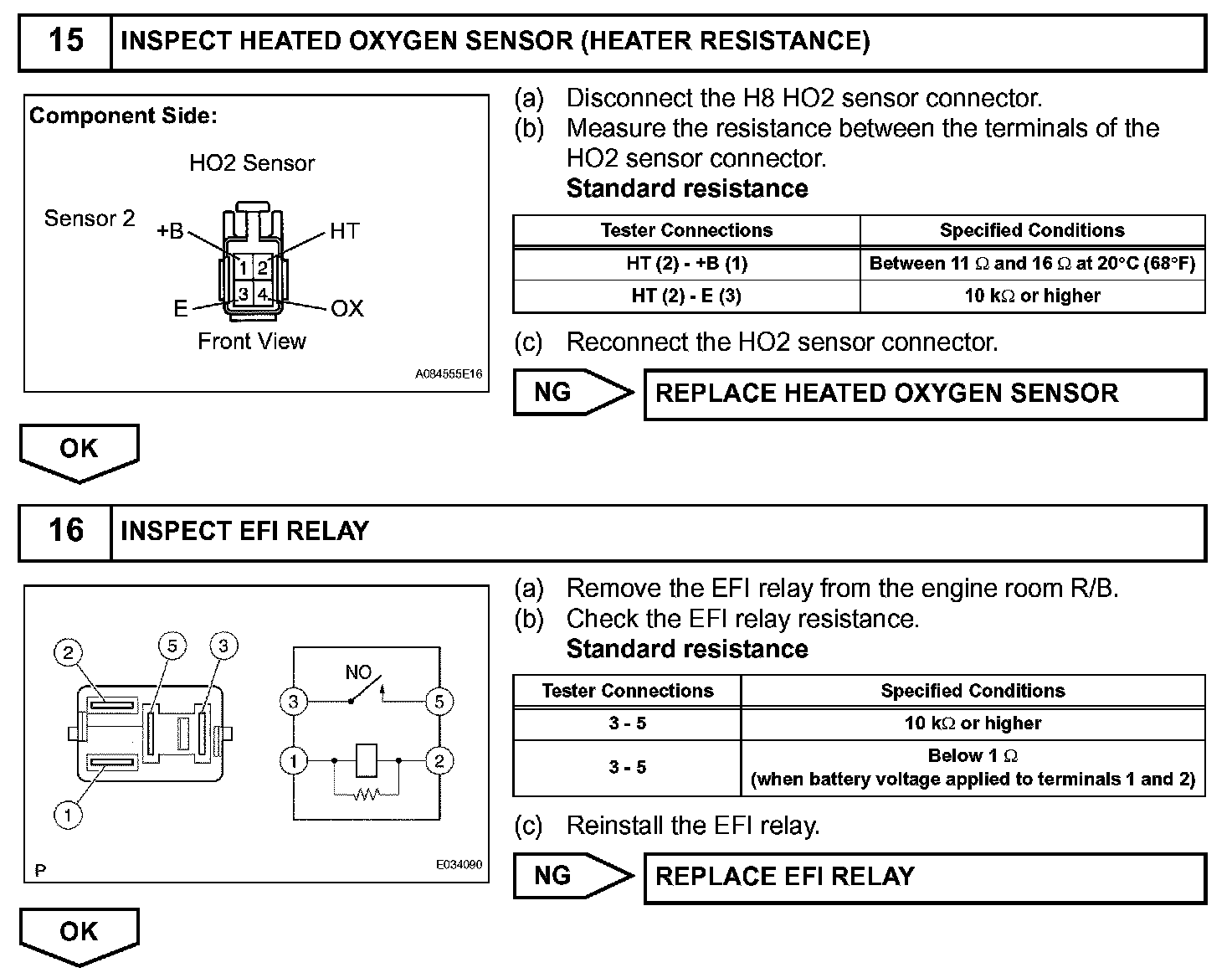 15 INSPECT HEATED OXYGEN SENSOR (HEATER RESISTANCE)

Component Side:

HO2 Sensor

Sensor 2

+B

HT

1 2

3 4

E

OX

Front View

A084555E16

(a) Disconnect the H8 HO2 sensor connector.
(b) Measure the resistance between the terminals of the HO2 sensor connector.
Standard resistance

| Tester Connections | Specified Conditions |
|---|---|
| HT (2) - +B (1) | Between 11 $\Omega$ and 16 $\Omega$ at 20°C (68°F) |
| HT (2) - E (3) | 10 k$\Omega$ or higher |

(c) Reconnect the HO2 sensor connector.

NG REPLACE HEATED OXYGEN SENSOR

OK

16 INSPECT EFI RELAY

2 5 3

1

NO

3 5

1 2

P

E034090

(a) Remove the EFI relay from the engine room R/B.
(b) Check the EFI relay resistance.
Standard resistance

| Tester Connections | Specified Conditions |
|---|---|
| 3 - 5 | 10 k$\Omega$ or higher |
| 3 - 5 | Below 1 $\Omega$ (when battery voltage applied to terminals 1 and 2) |

(c) Reinstall the EFI relay.

NG REPLACE EFI RELAY

OK