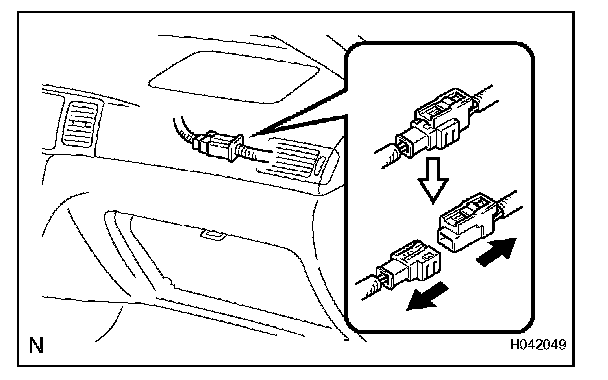 N

H042049