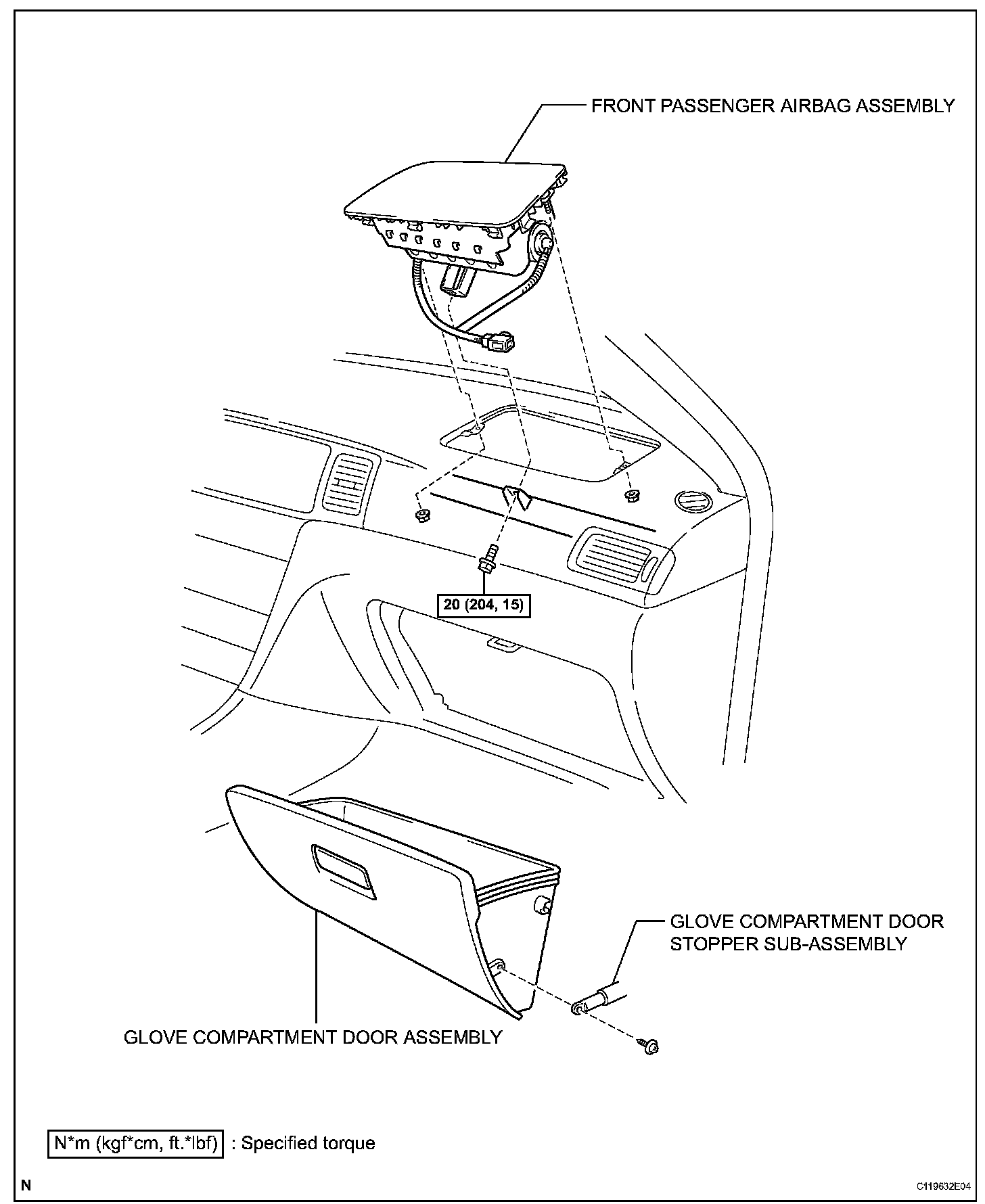 FRONT PASSENGER AIRBAG ASSEMBLY

20 (204, 15)

GLOVE COMPARTMENT DOOR STOPPER SUB-ASSEMBLY

GLOVE COMPARTMENT DOOR ASSEMBLY

N*m (kgf*cm, ft.*lbf) : Specified torque

N

C119632E04