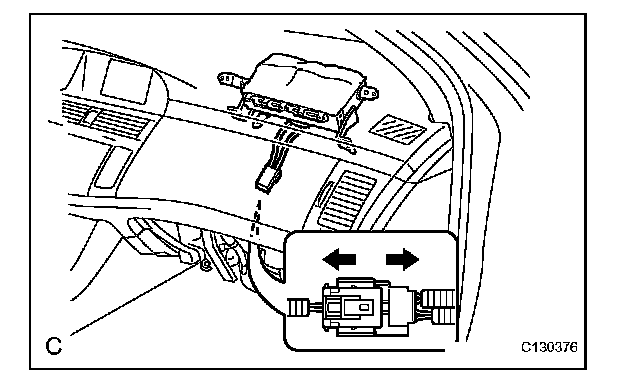 C

C130376