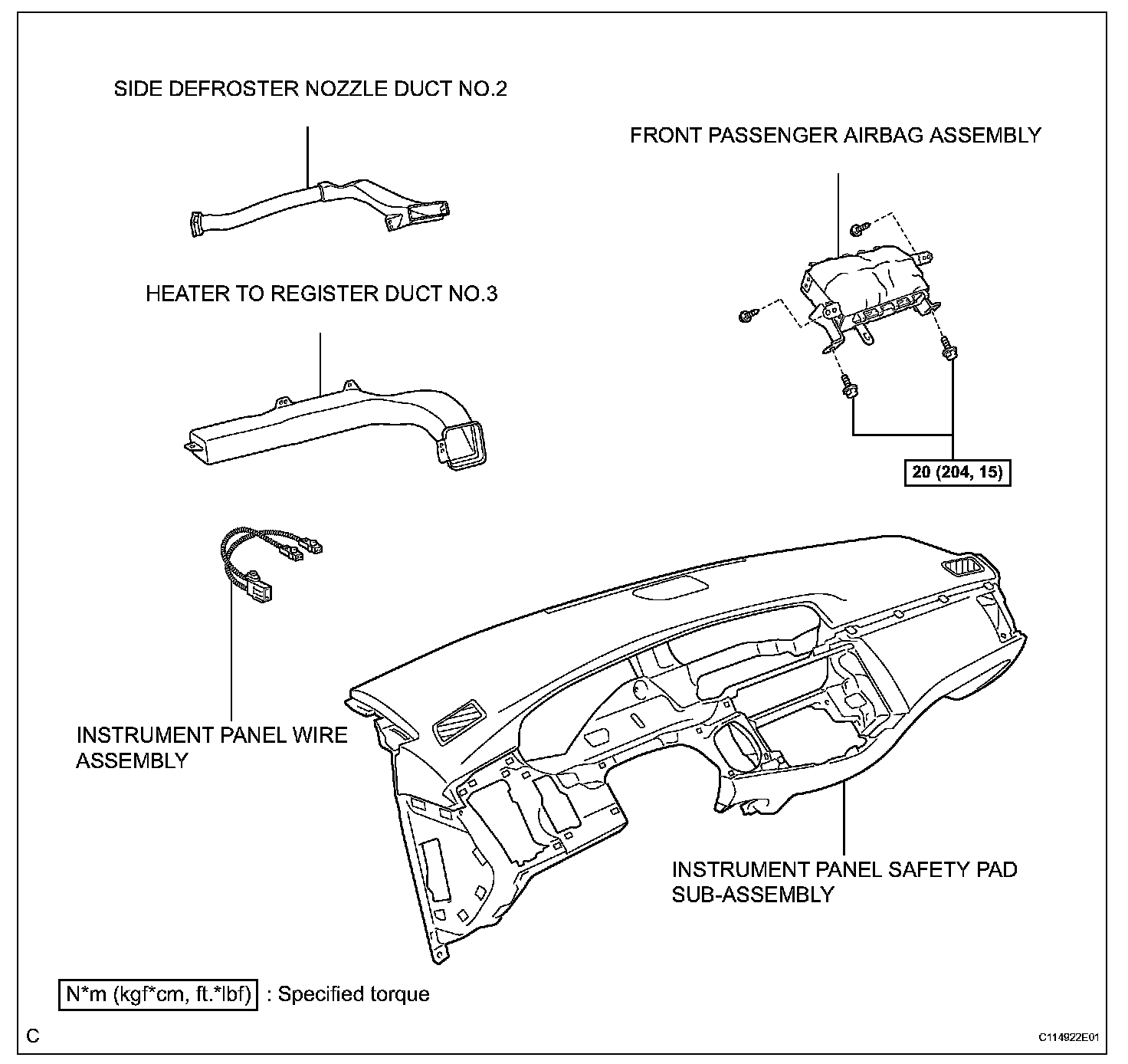 SIDE DEFROSTER NOZZLE DUCT NO.2

FRONT PASSENGER AIRBAG ASSEMBLY

HEATER TO REGISTER DUCT NO.3

20 (204, 15)

INSTRUMENT PANEL WIRE ASSEMBLY

INSTRUMENT PANEL SAFETY PAD SUB-ASSEMBLY

N*m (kgf*cm, ft.*lbf) : Specified torque

C

C114922E01