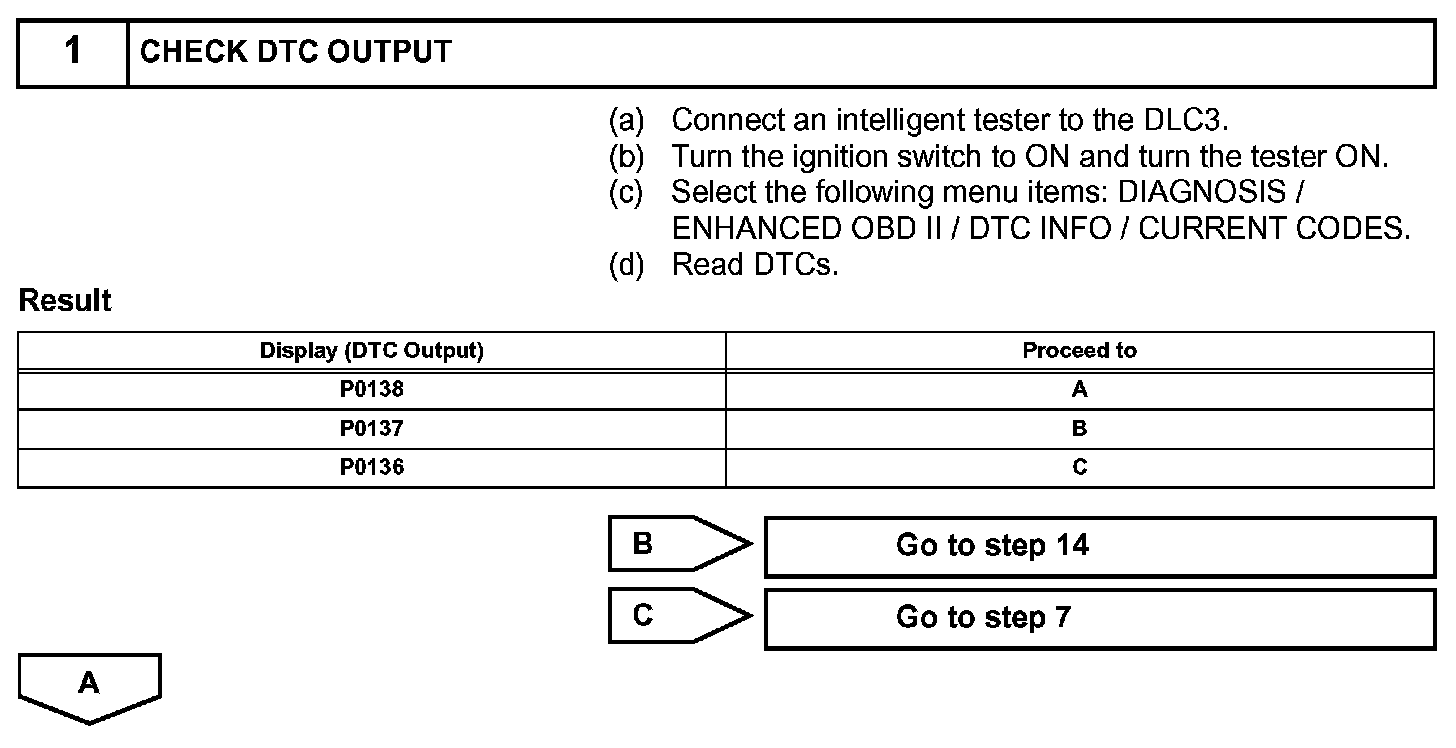 1 CHECK DTC OUTPUT

(a) Connect an intelligent tester to the DLC3.
(b) Turn the ignition switch to ON and turn the tester ON.
(c) Select the following menu items: DIAGNOSIS / ENHANCED OBD II / DTC INFO / CURRENT CODES.
(d) Read DTCs.

Result

| Display (DTC Output) | Proceed to |
|---|---|
| P0138 | A |
| P0137 | B |
| P0136 | C |

B Go to step 14

C Go to step 7

A