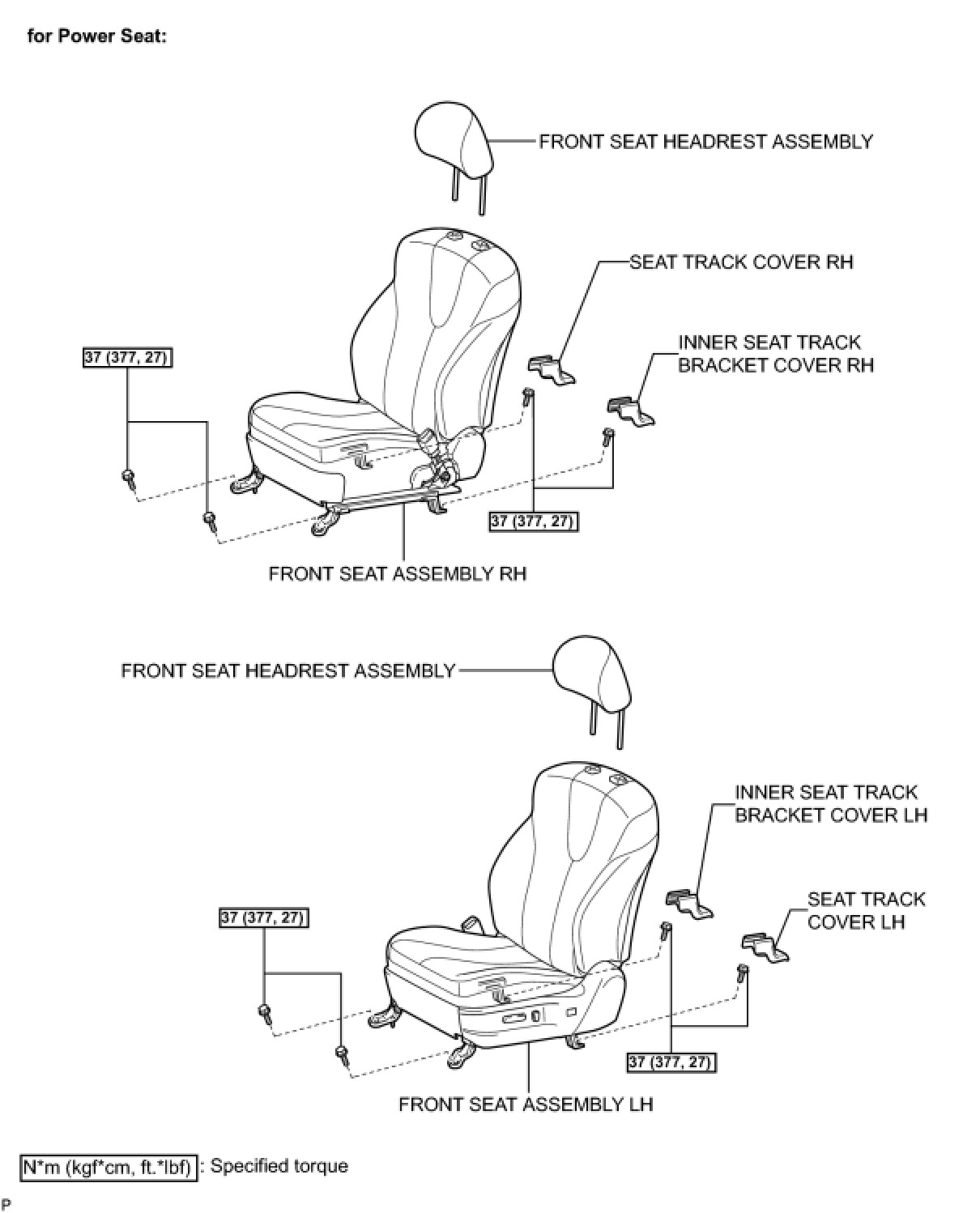 for Power Seat:

FRONT SEAT HEADREST ASSEMBLY

SEAT TRACK COVER RH

INNER SEAT TRACK BRACKET COVER RH

37 (377, 27)

37 (377, 27)

FRONT SEAT ASSEMBLY RH

FRONT SEAT HEADREST ASSEMBLY

INNER SEAT TRACK BRACKET COVER LH

SEAT TRACK COVER LH

37 (377, 27)

37 (377, 27)

FRONT SEAT ASSEMBLY LH

N*m (kgf*cm, ft.*lbf) : Specified torque

P