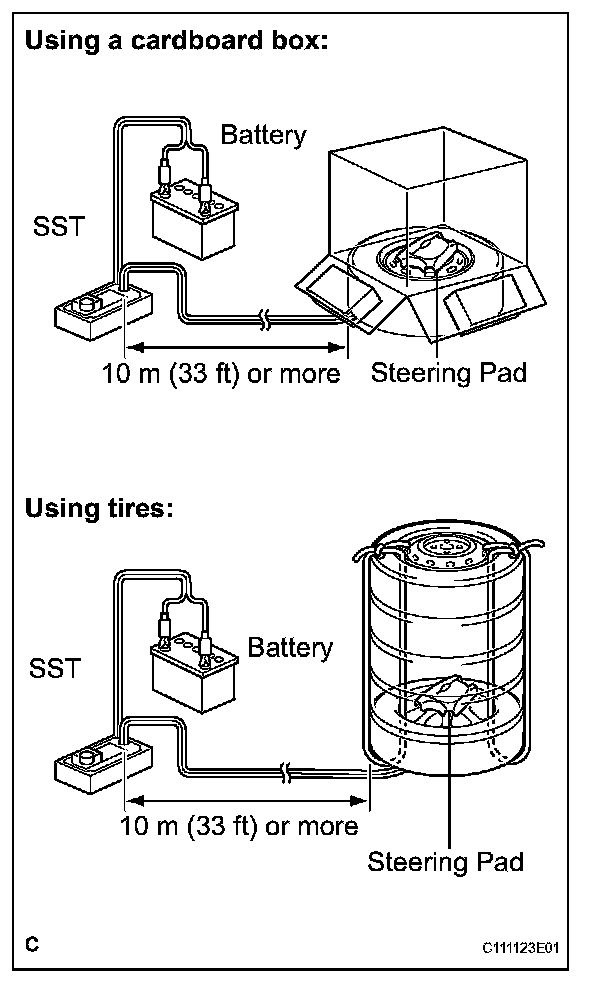 Using a cardboard box:

Battery

SST

10 m (33 ft) or more

Steering Pad

Using tires:

Battery

SST

10 m (33 ft) or more

Steering Pad

C

C111123E01