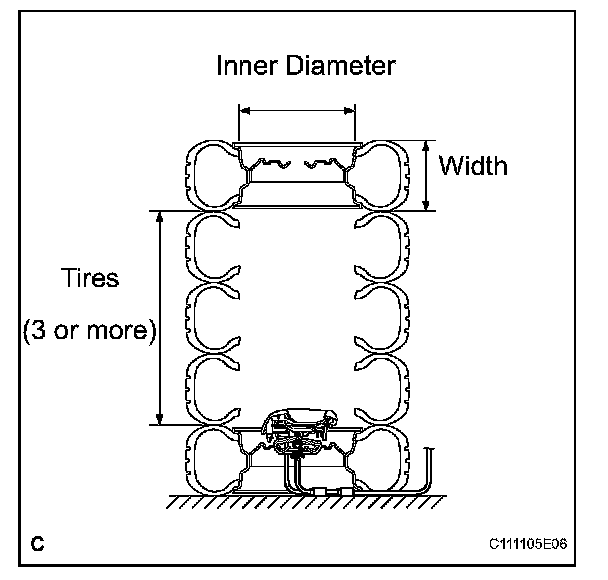 Inner Diameter

Width

Tires
(3 or more)

C

C111105E06